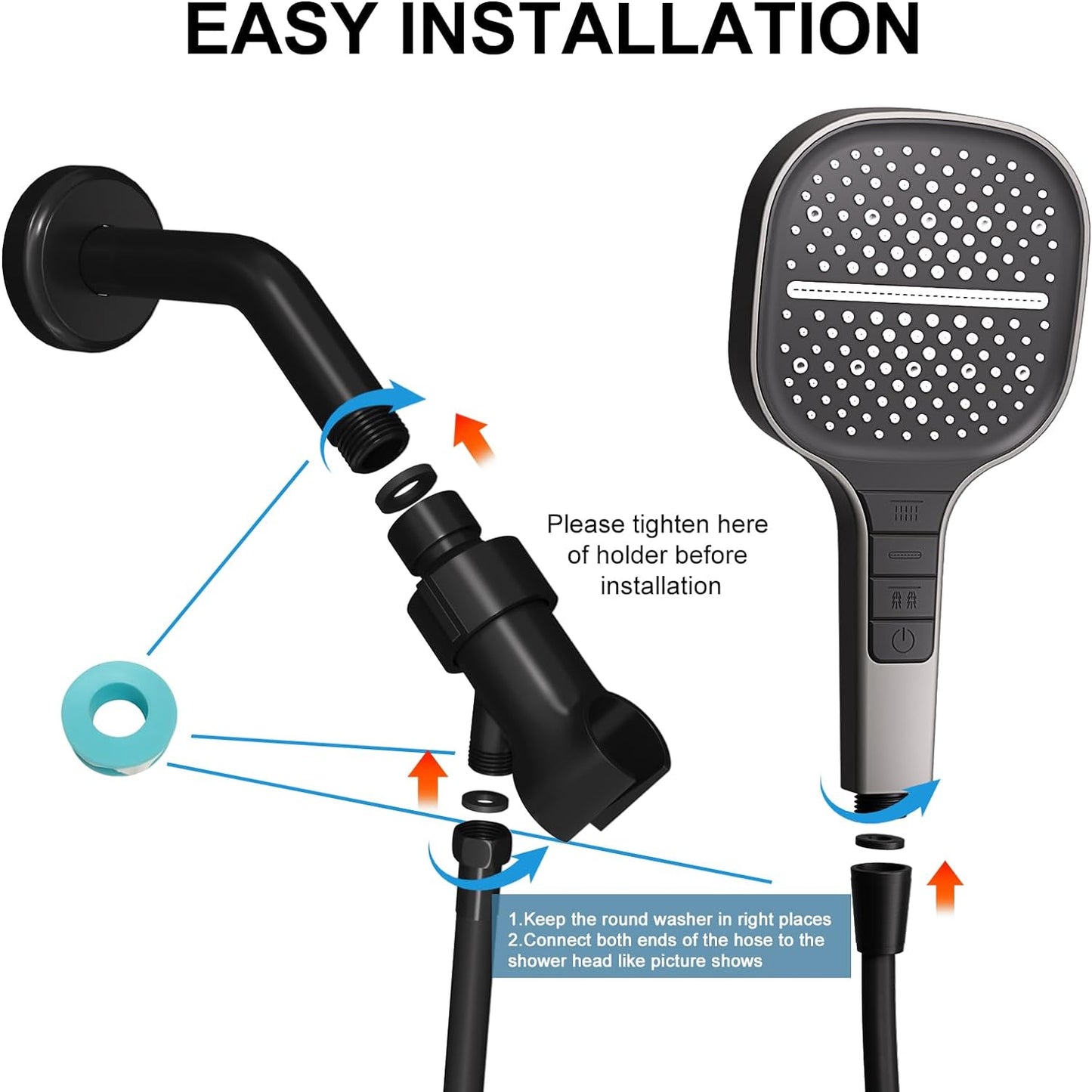 EASY INSTALLATION

Please tighten here of holder before installation

1.Keep the round washer in right places
2.Connect both ends of the hose to the shower head like picture shows