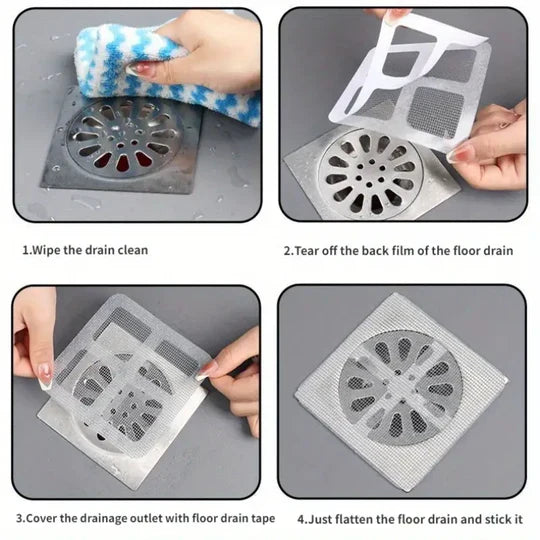 1.Wipe the drain clean

2.Tear off the back film of the floor drain

3.Cover the drainage outlet with floor drain tape

4.Just flatten the floor drain and stick it